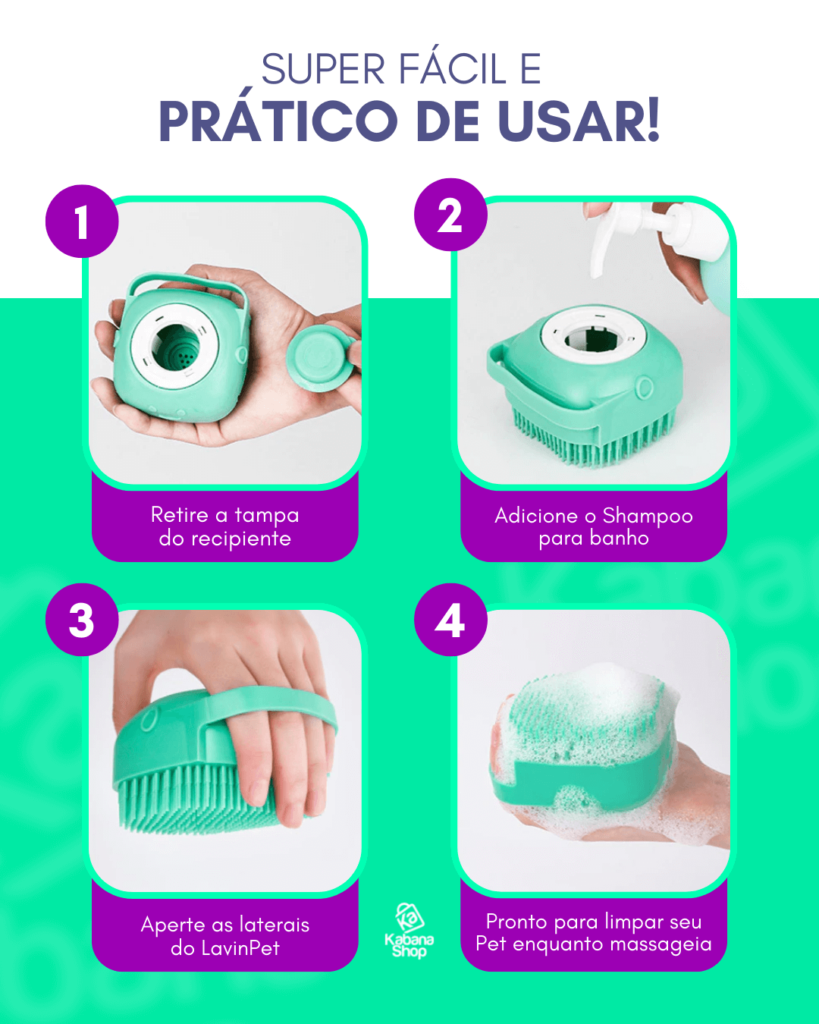 SUPER FÁCIL E
PRÁTICO DE USAR!

1

Retire a tampa do recipiente

2

Adicione o Shampoo para banho

3

Aperte as laterais do LavinPet

4

Pronto para limpar seu Pet enquanto massageia

Ka
Kabana Shop