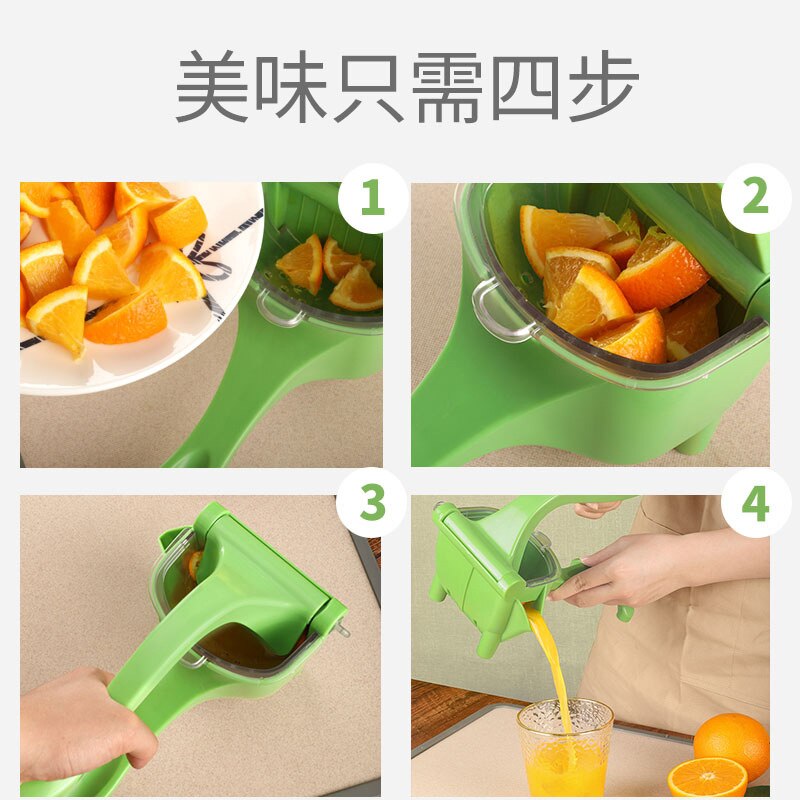 美味只需四步

1

2

3

4